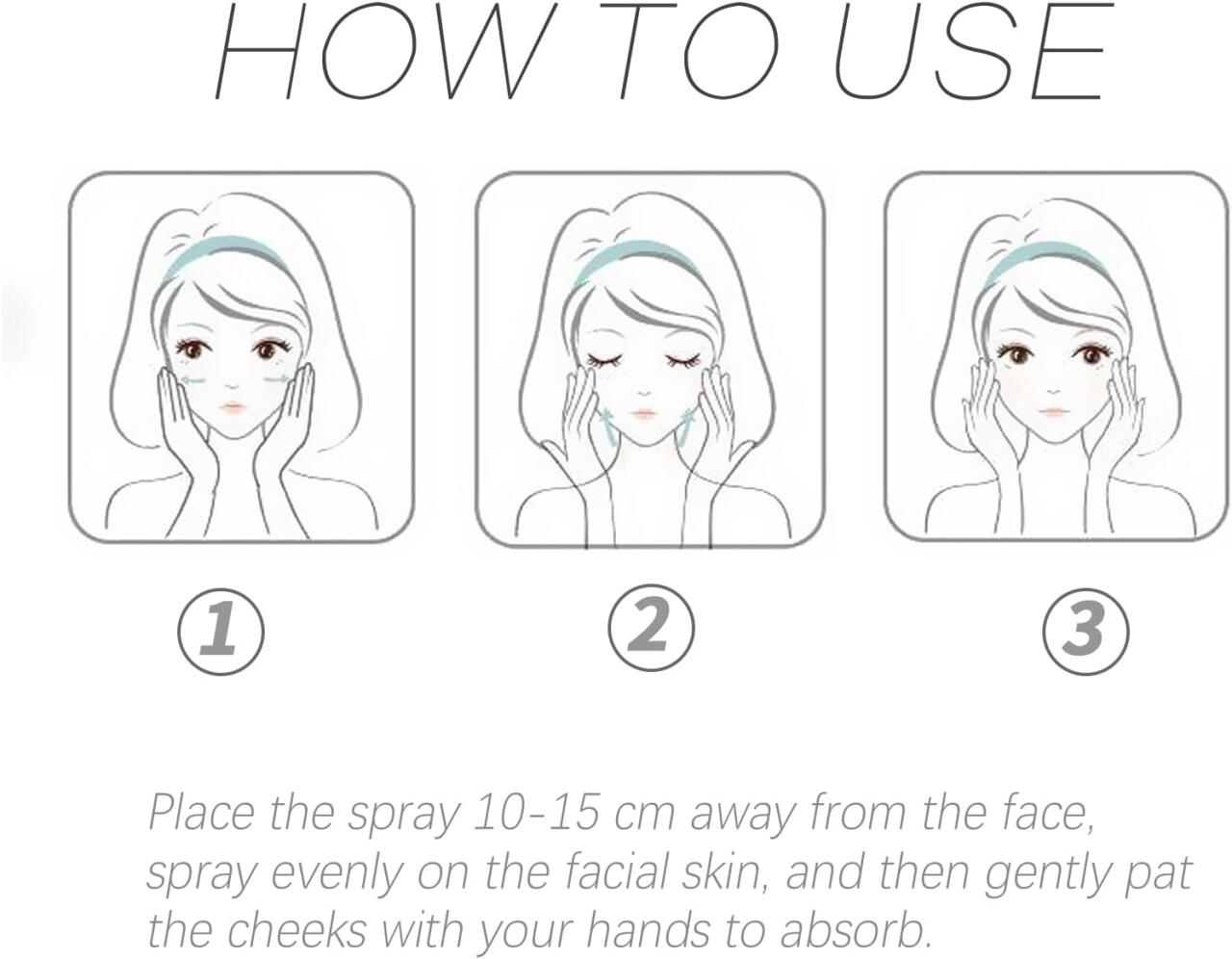 HOW TO USE

①

②

③

Place the spray 10-15 cm away from the face, spray evenly on the facial skin, and then gently pat the cheeks with your hands to absorb.